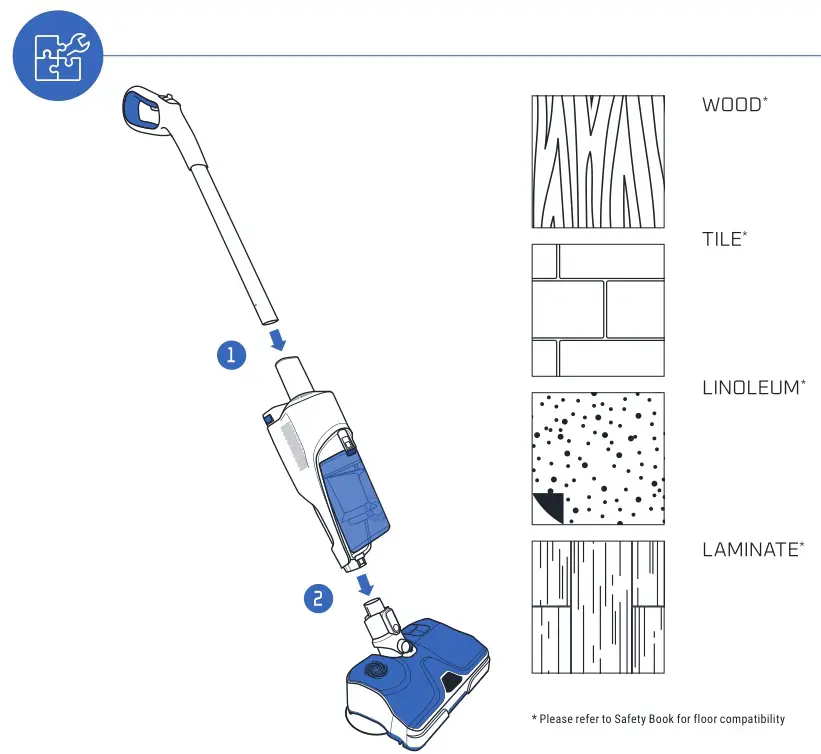 1

2

WOOD*

TILE*

LINOLEUM*

LAMINATE*

* Please refer to Safety Book for floor compatibility