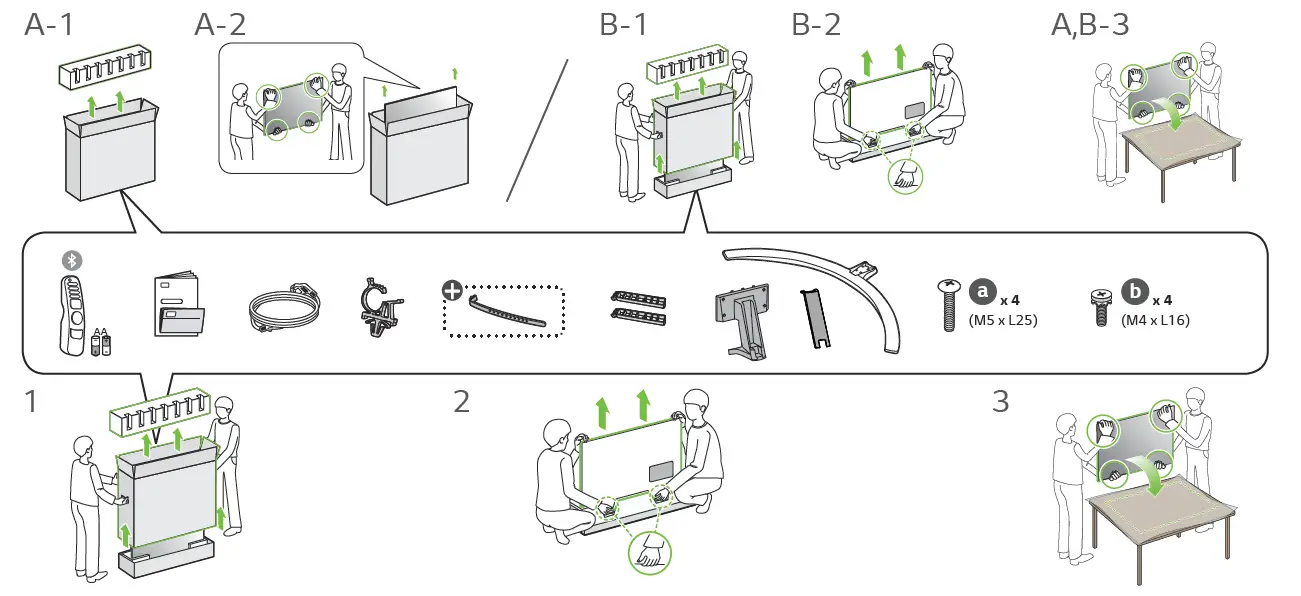 A-1 A-2 B-1 B-2 A,B-3

AA

a x 4 (M5 x L25)

b x 4 (M4 x L16)

1 2 3