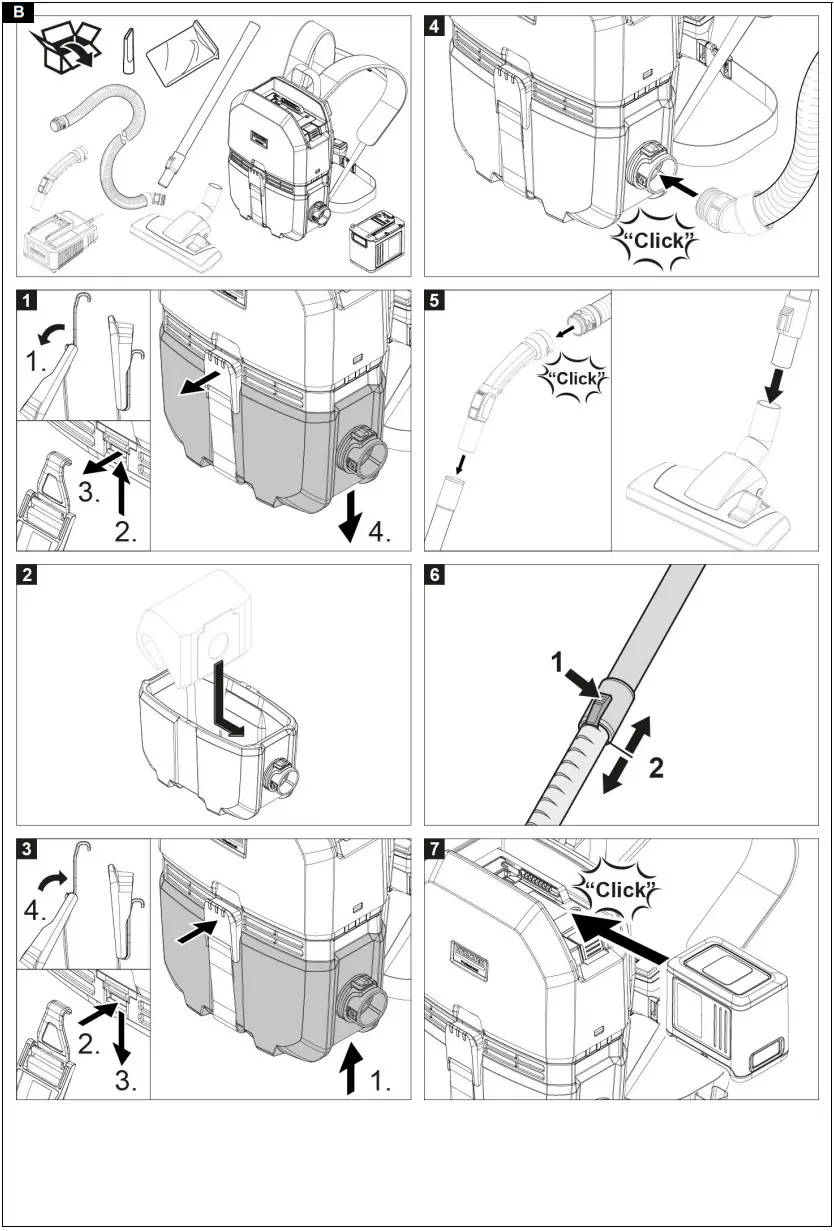 B

4

"Click"

1

1.

3.

2.

4.

5

"Click"

2

6

1

2

3

4.

2.

3.

1.

7

"Click"