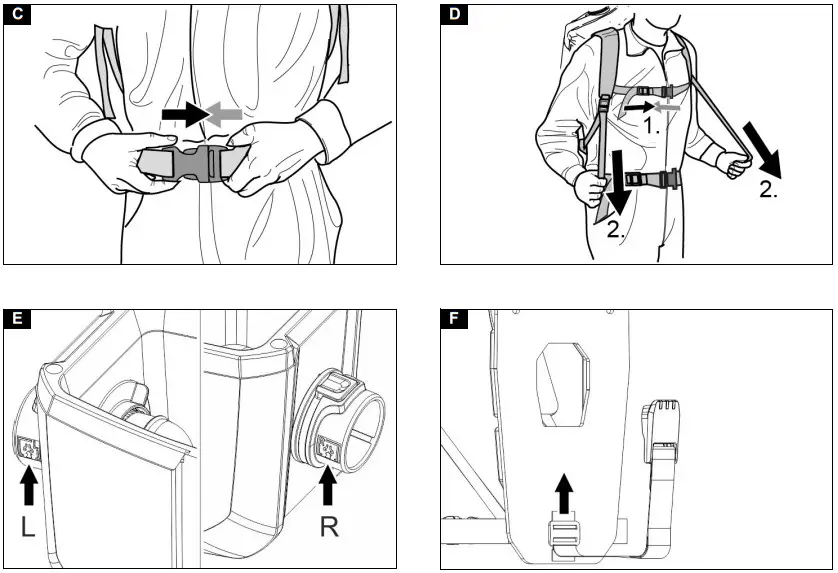 C

D

1.

2.

2.

E

L

R

F