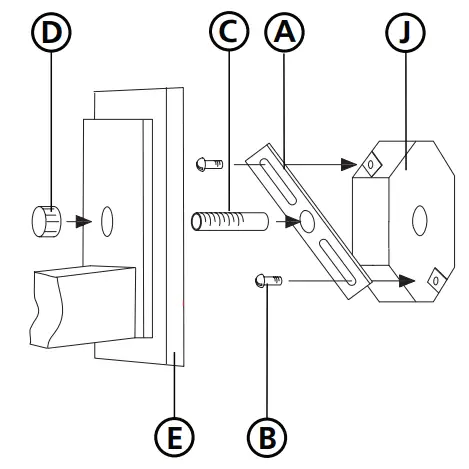 D
C
A
J
E
B