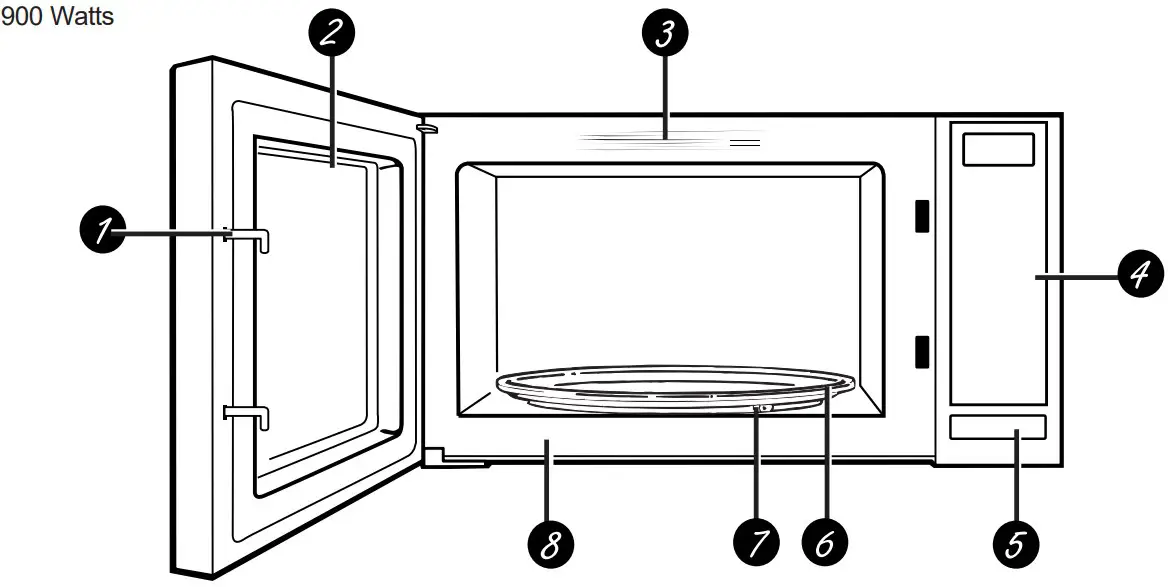 900 Watts

2
3
1
4
8
7
6
5