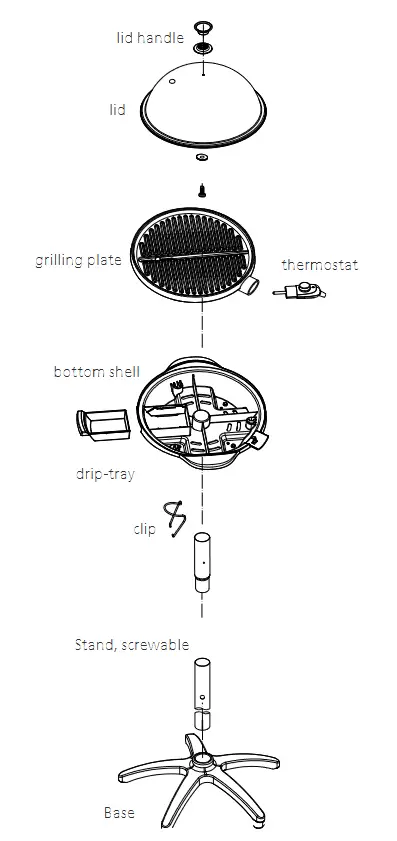 lid handle

lid

grilling plate

thermostat

bottom shell

drip-tray

clip

Stand, screwable

Base