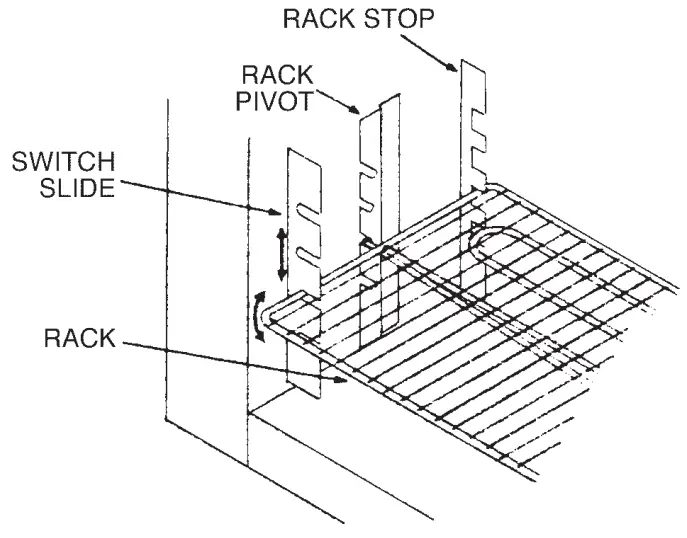 RACK STOP

RACK PIVOT

SWITCH SLIDE

RACK