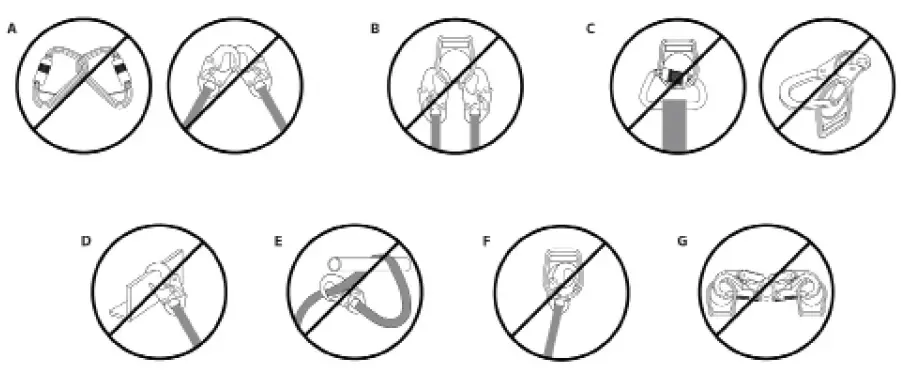 A

B

C

D

E

F

G