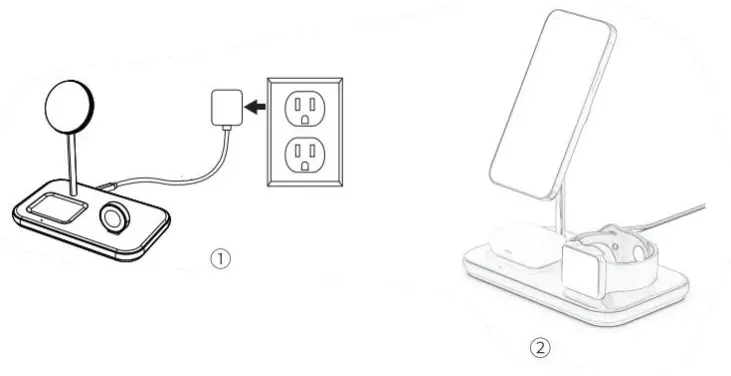 ①

②