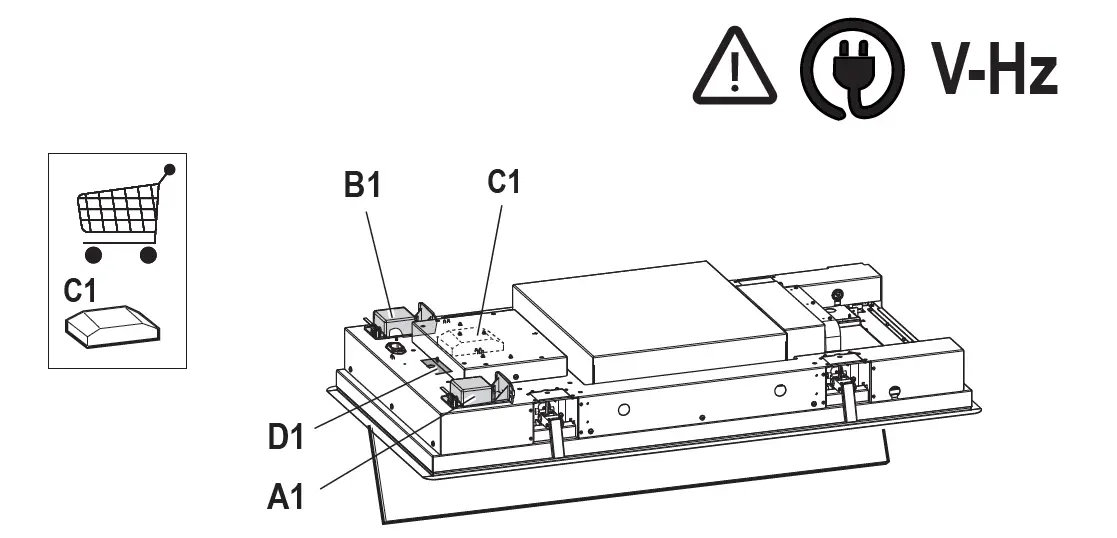 V-Hz

C1

B1

C1

D1

A1