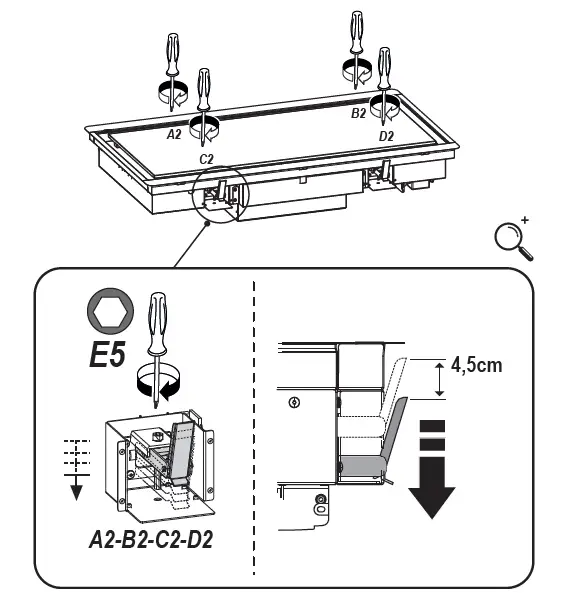 A2
C2
B2
D2
E5
A2-B2-C2-D2
4,5cm