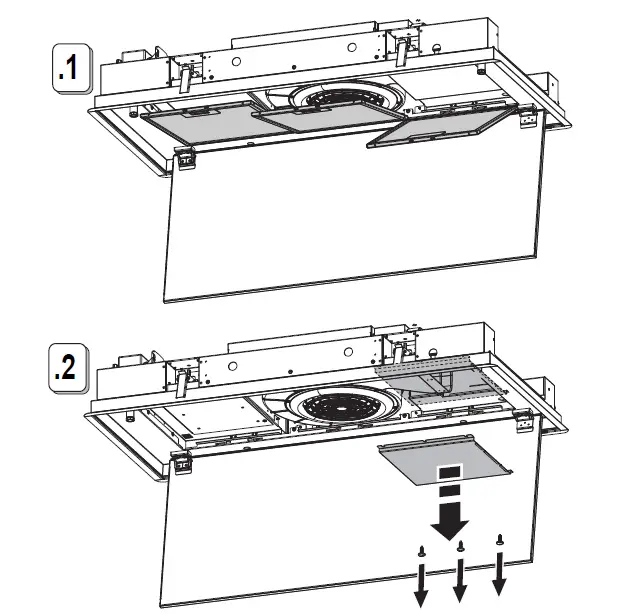 .1

.2