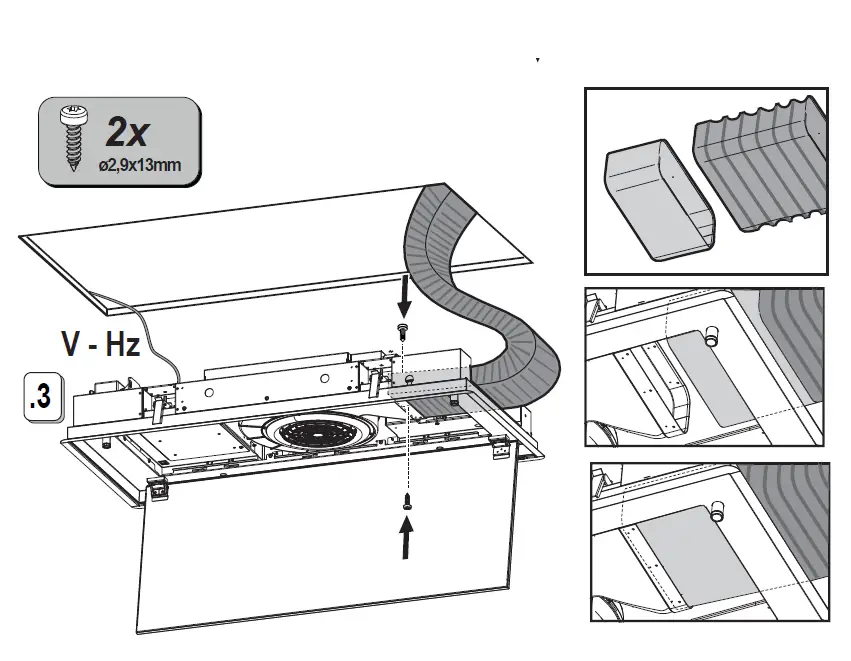 2x
ø2,9x13mm

V - Hz

.3