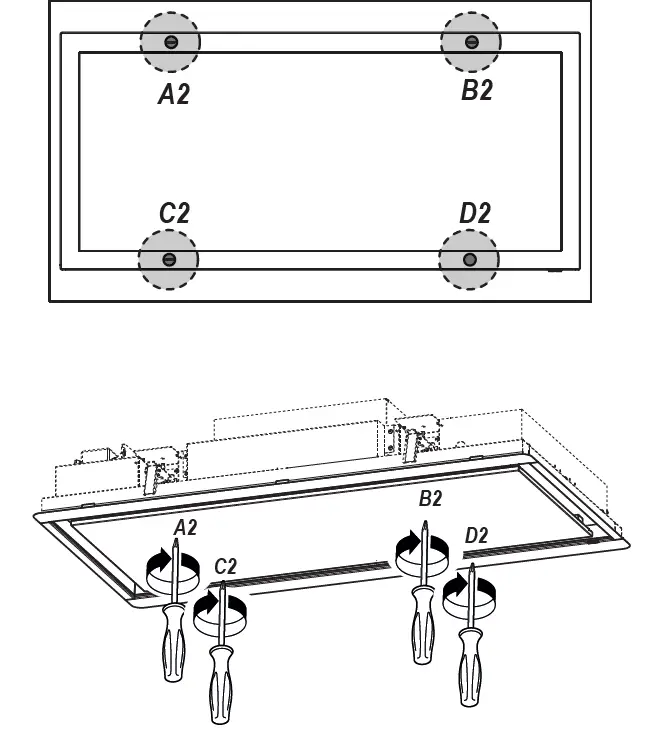 A2
B2
C2
D2

B2
A2
D2
C2