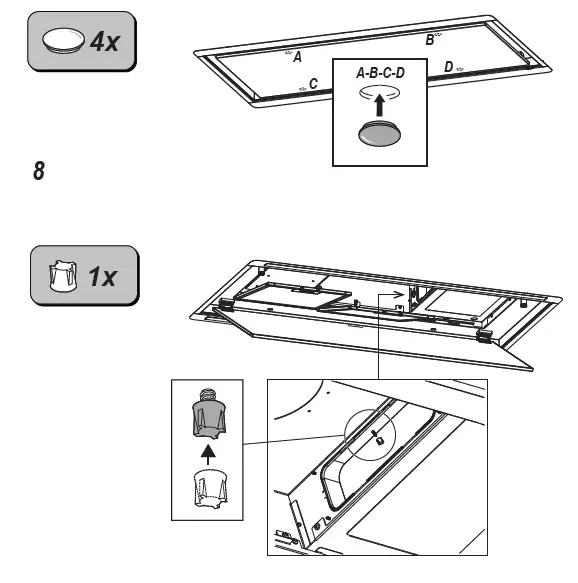 4x

A

B

C

D

A-B-C-D

8

1x