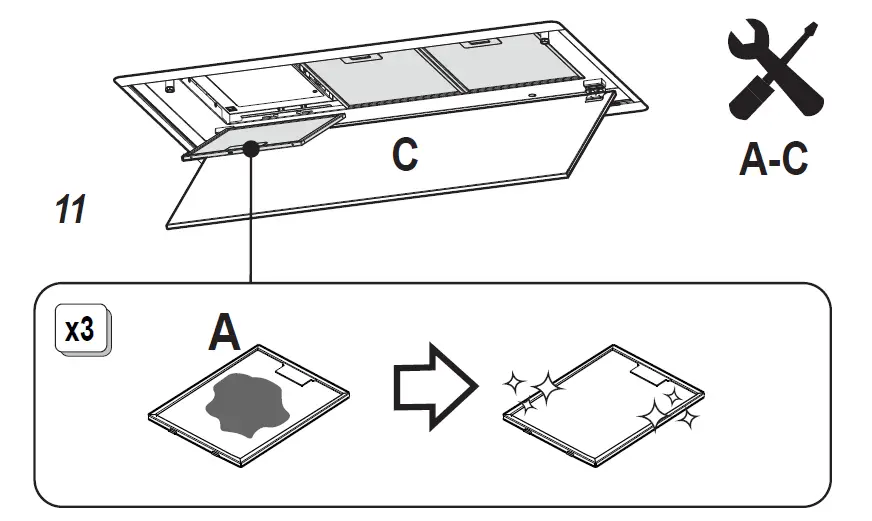 11

C

A-C

x3

A