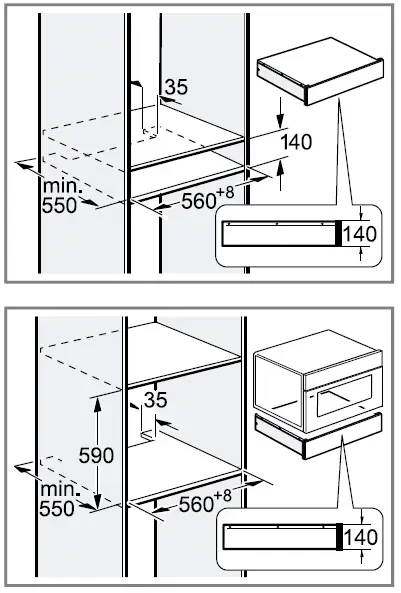 35
140
min.
550
$560^{+8}$
140

35
590
min.
550
$560^{+8}$
140