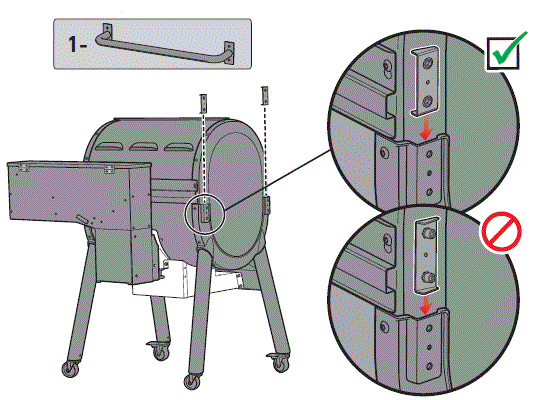 1-