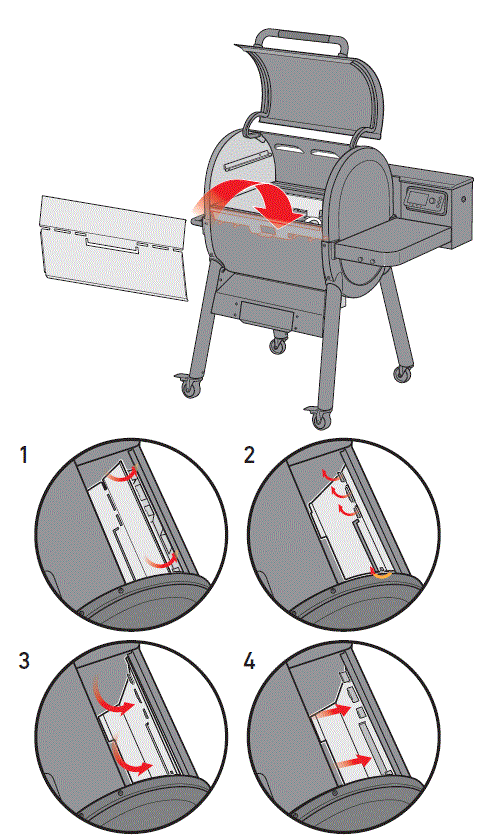 1

2

3

4