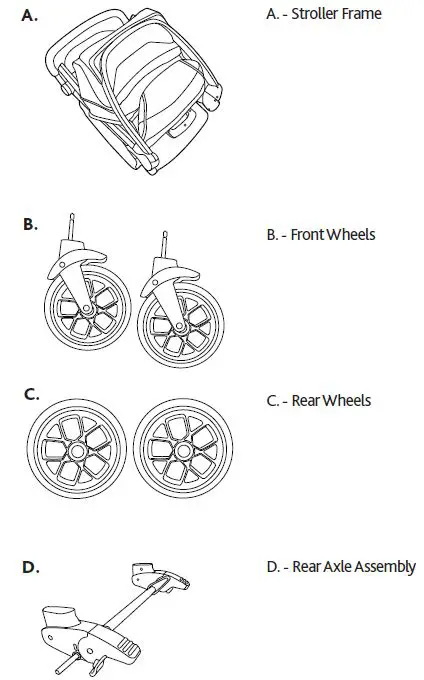 A.

A. - Stroller Frame

B.

B. - Front Wheels

C.

C. - Rear Wheels

D.

D. - Rear Axle Assembly