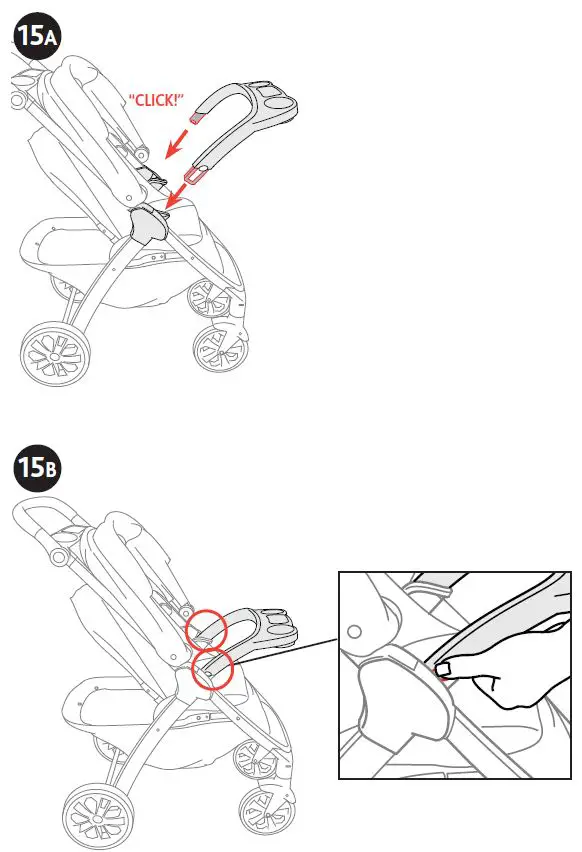 15A

"CLICK!"

15B