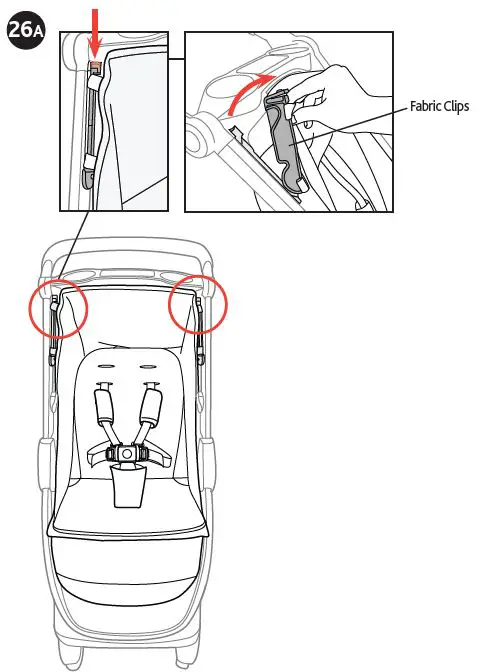 26A

Fabric Clips