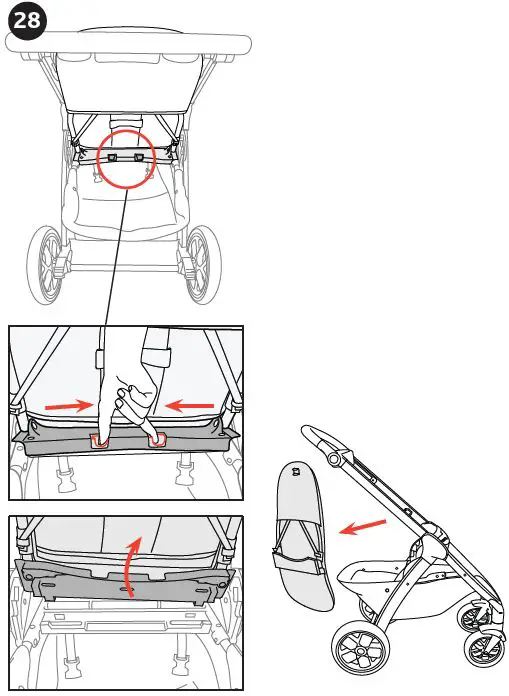 28