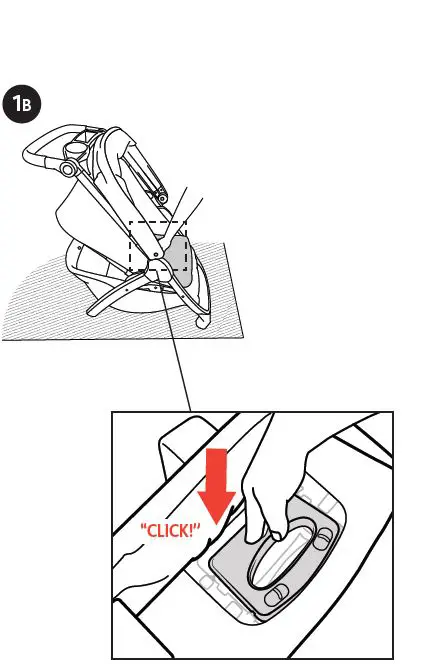 1B

"CLICK!"