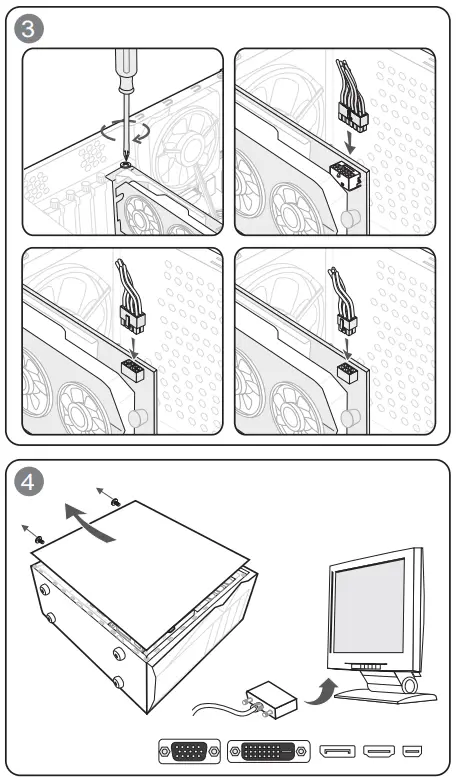 3

4