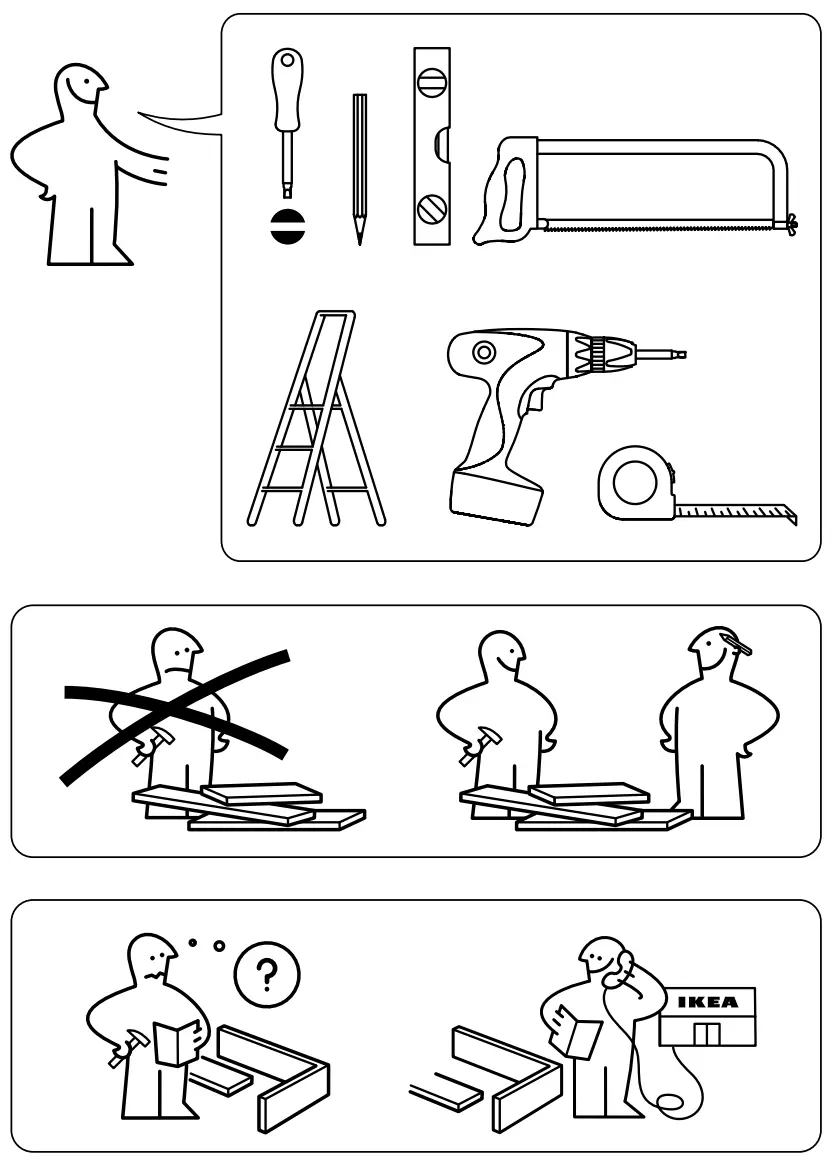 ?

IKEA