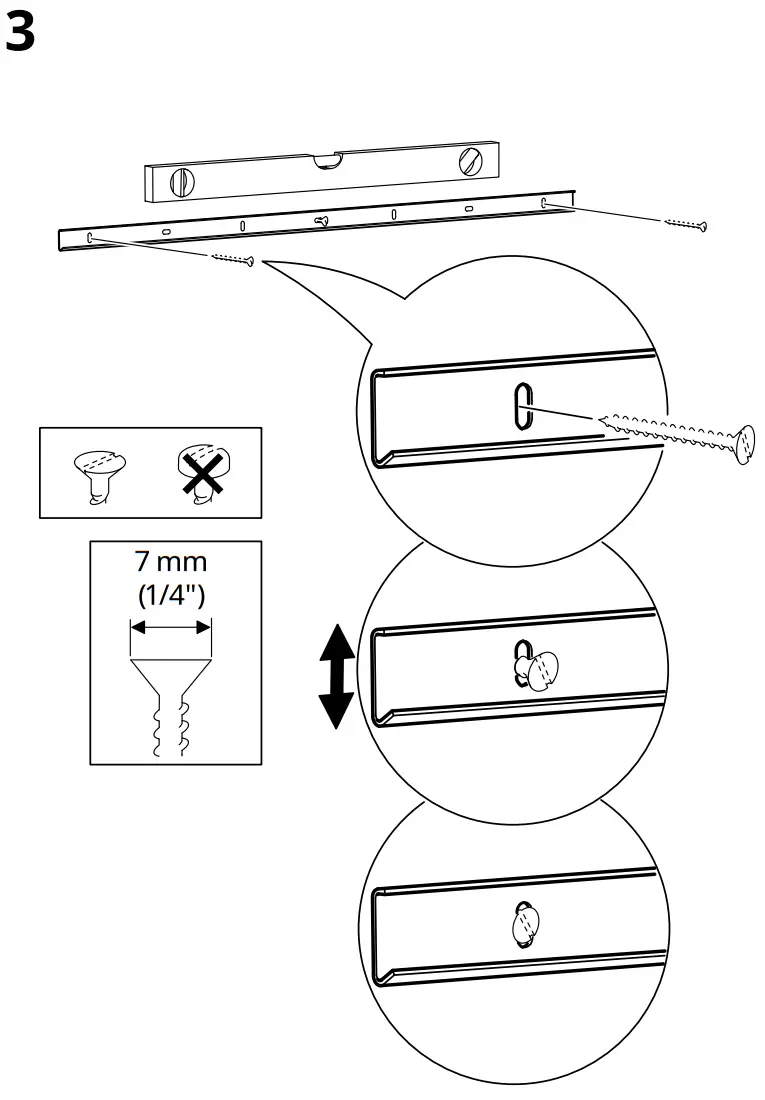 3

7 mm
(1/4")