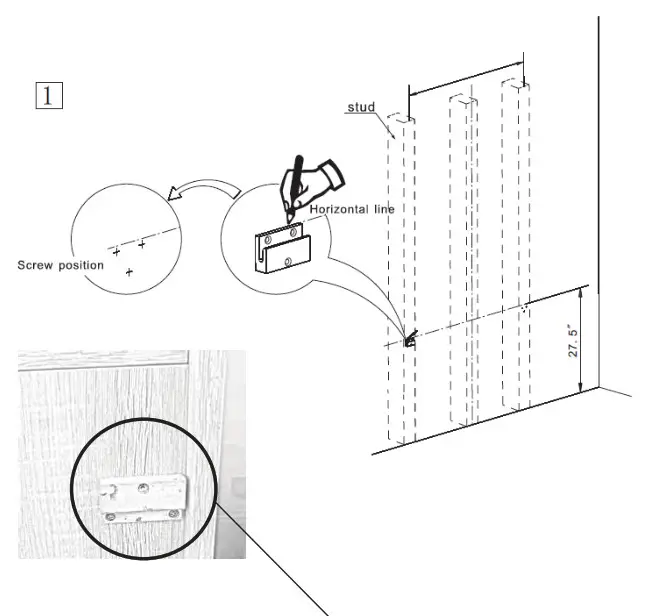 1

stud

Horizontal line

Screw position

27.5"