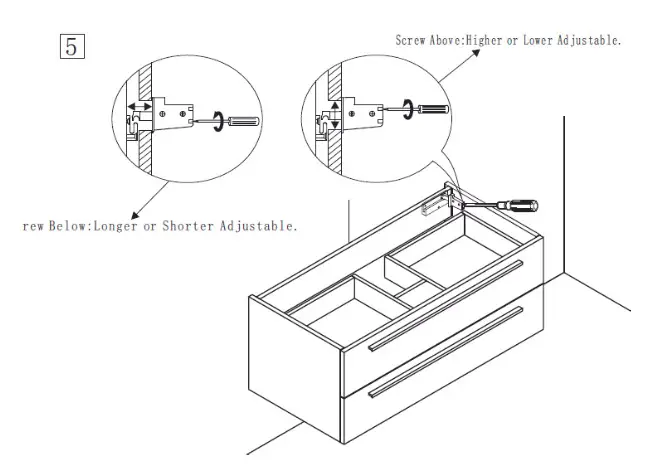 5

Screw Above:Higher or Lower Adjustable.

rew Below:Longer or Shorter Adjustable.