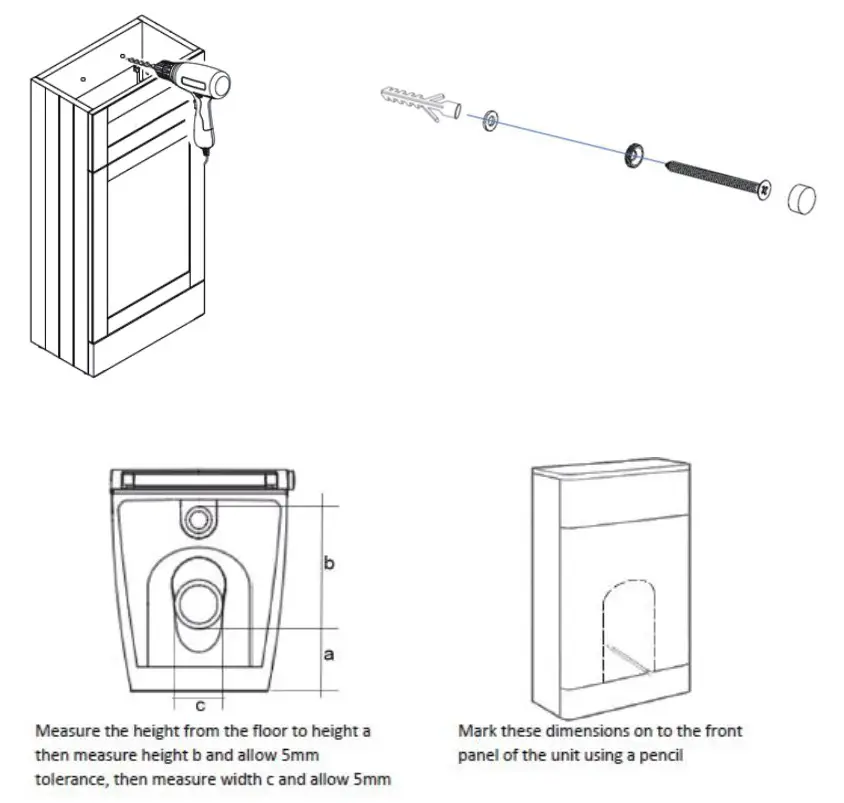 b

a

c

Measure the height from the floor to height a then measure height b and allow 5mm tolerance, then measure width c and allow 5mm

Mark these dimensions on to the front panel of the unit using a pencil