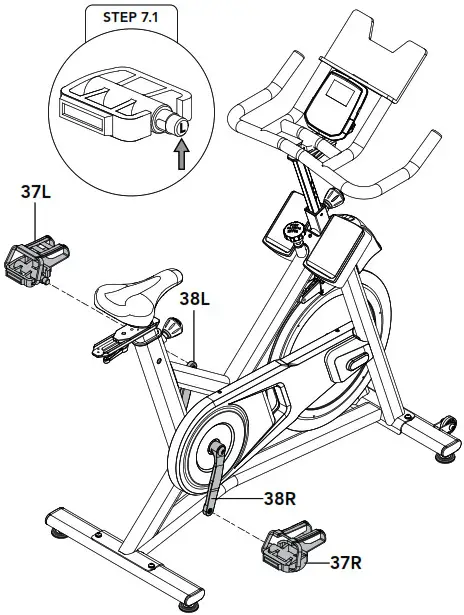 STEP 7.1

L

37L

38L

38R

37R