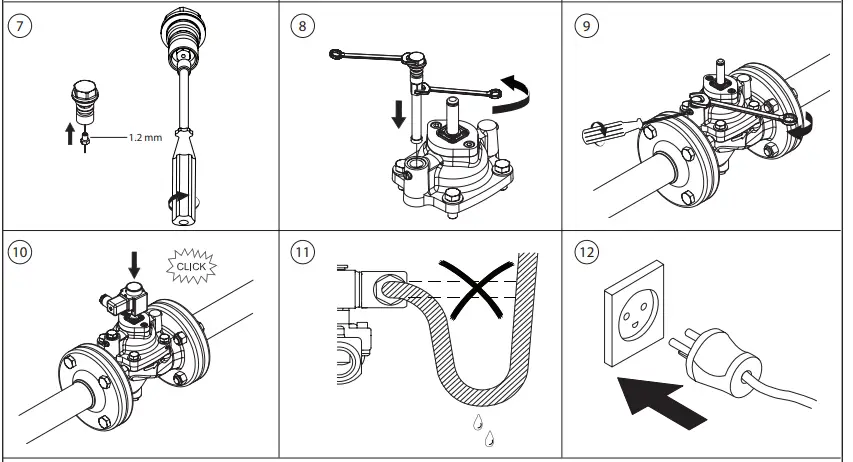 7

1.2 mm

8

9

10

CLICK

11

12