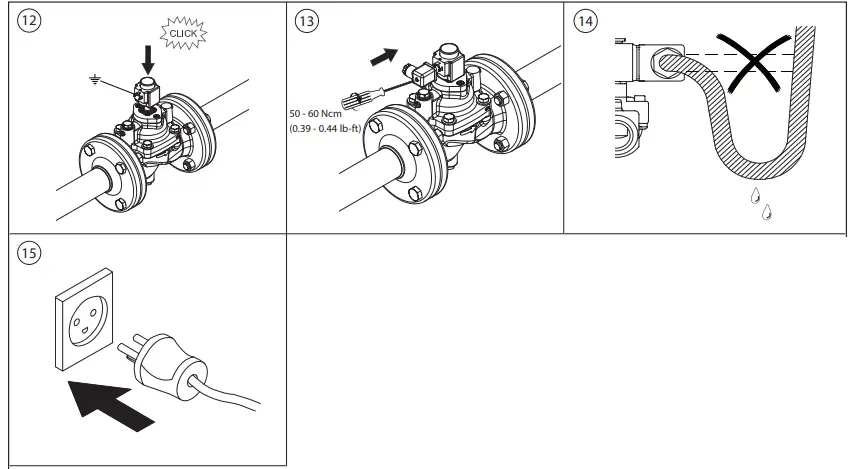 12

CLICK

13

50 - 60 Ncm
(0.39 - 0.44 lb-ft)

14

15