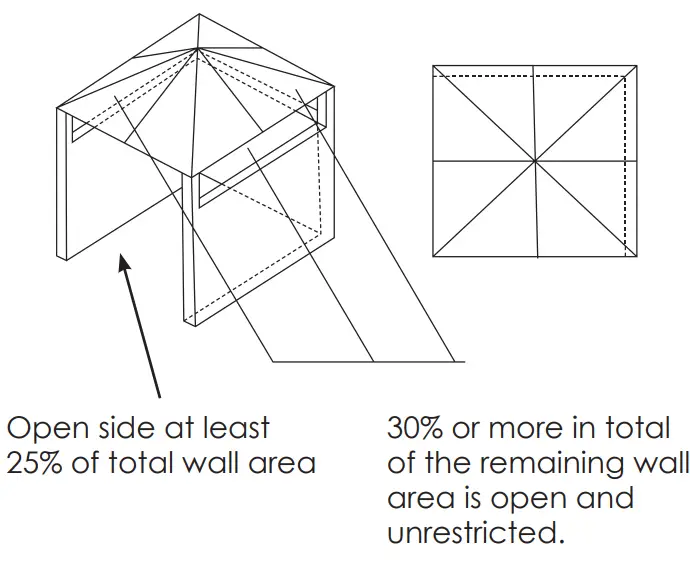 Open side at least 25% of total wall area

30% or more in total of the remaining wall area is open and unrestricted.