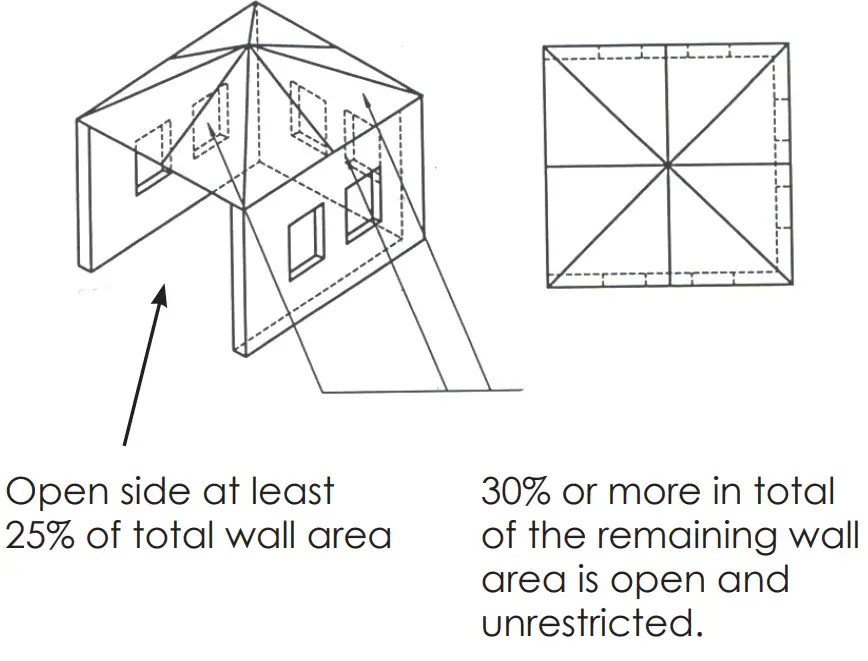 Open side at least 25% of total wall area

30% or more in total of the remaining wall area is open and unrestricted.