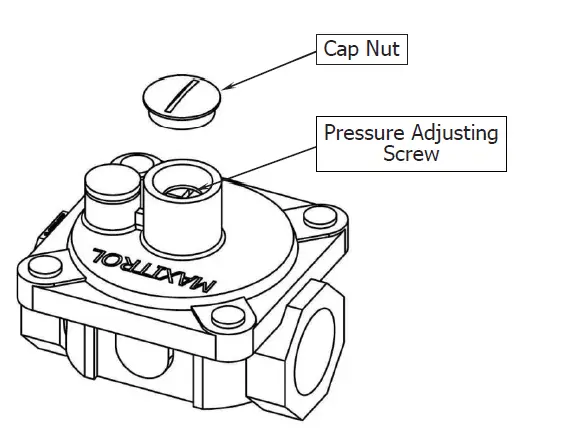 Cap Nut

Pressure Adjusting Screw

MAXITROL