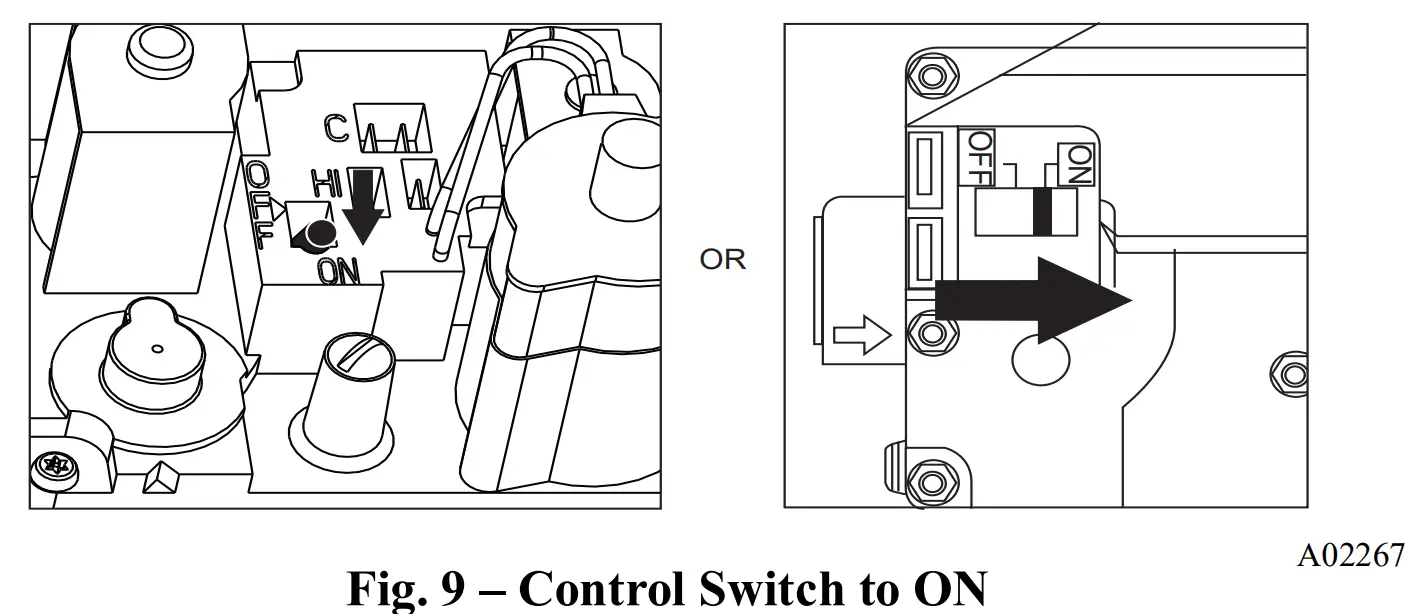 C
HI
OFF
ON
OR
OFF
ON
A02267
Fig. 9 – Control Switch to ON