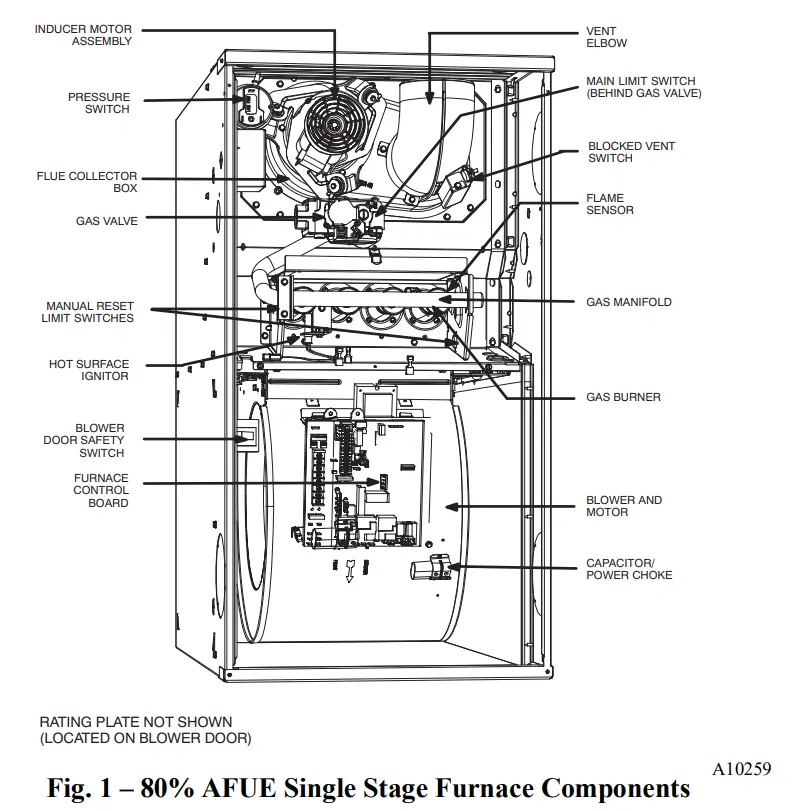 INDUCER MOTOR ASSEMBLY

PRESSURE SWITCH

FLUE COLLECTOR BOX

GAS VALVE

MANUAL RESET LIMIT SWITCHES

HOT SURFACE IGNITOR

BLOWER DOOR SAFETY SWITCH

FURNACE CONTROL BOARD

VENT ELBOW

MAIN LIMIT SWITCH (BEHIND GAS VALVE)

BLOCKED VENT SWITCH

FLAME SENSOR

GAS MANIFOLD

GAS BURNER

BLOWER AND MOTOR

CAPACITOR/ POWER CHOKE

RATING PLATE NOT SHOWN (LOCATED ON BLOWER DOOR)

A10259

Fig. 1 – 80% AFUE Single Stage Furnace Components