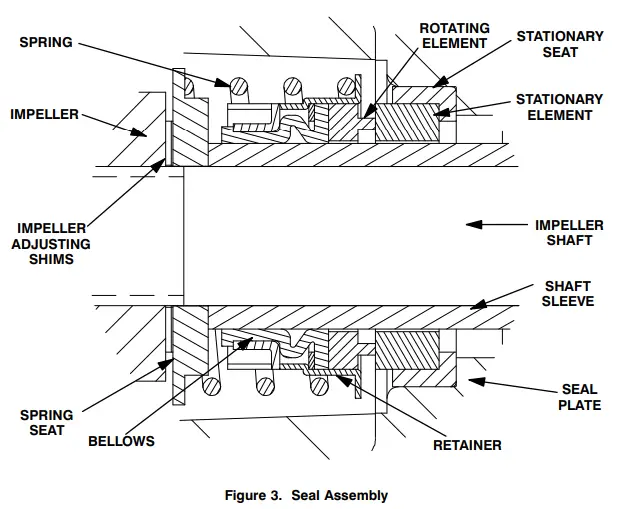 SPRING

ROTATING ELEMENT

STATIONARY SEAT

STATIONARY ELEMENT

IMPELLER

IMPELLER ADJUSTING SHIMS

IMPELLER SHAFT

SHAFT SLEEVE

SEAL PLATE

SPRING SEAT

BELLOWS

RETAINER

Figure 3. Seal Assembly