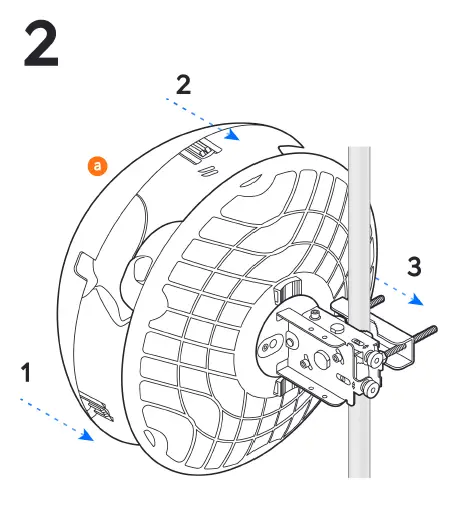 2

2

a

3

1