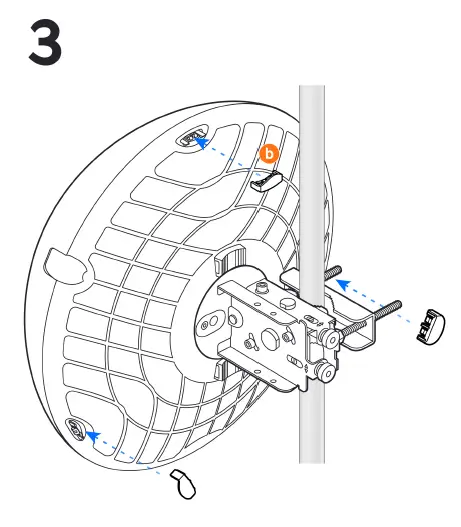 3

b