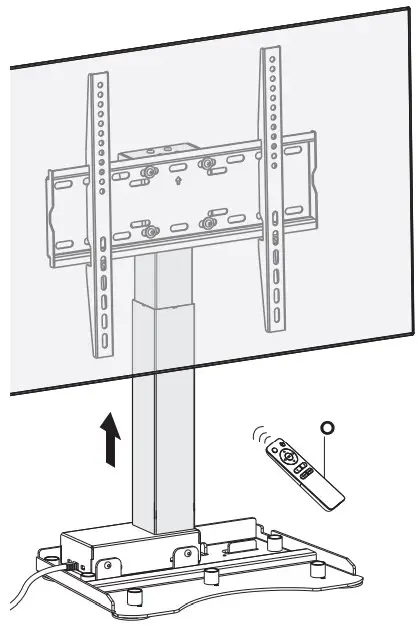 O