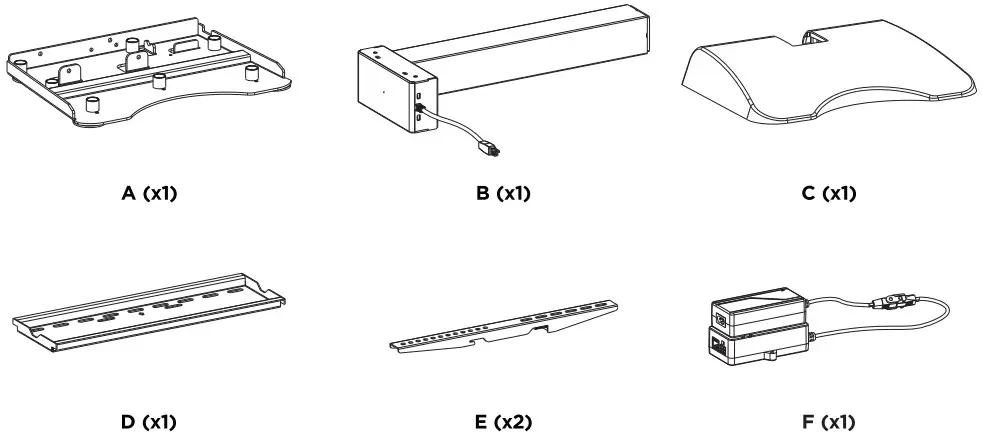 A (x1)

B (x1)

C (x1)

D (x1)

E (x2)

F (x1)