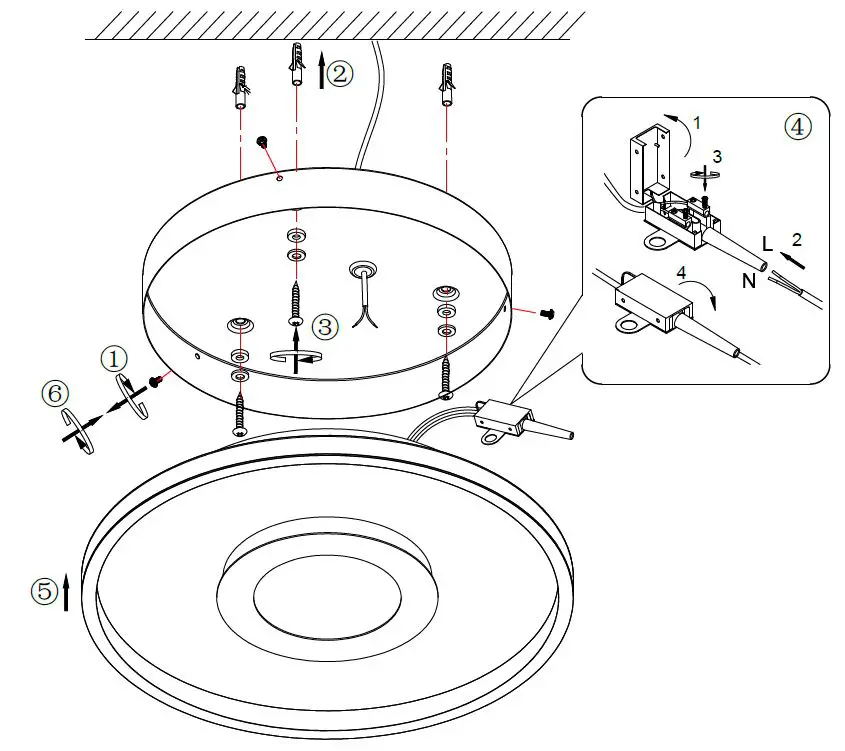 ②
④
1
3
L 2
N
4
③
①
⑥
⑤