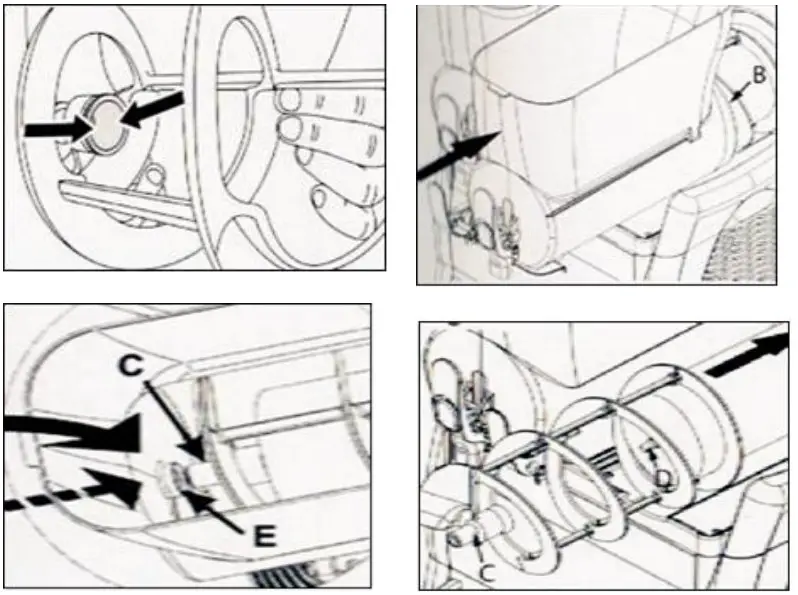 B

C

E

D

C