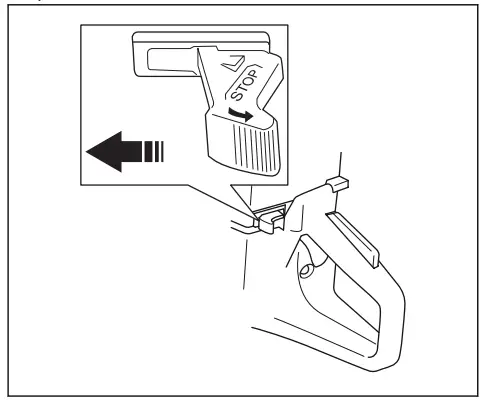 STOP