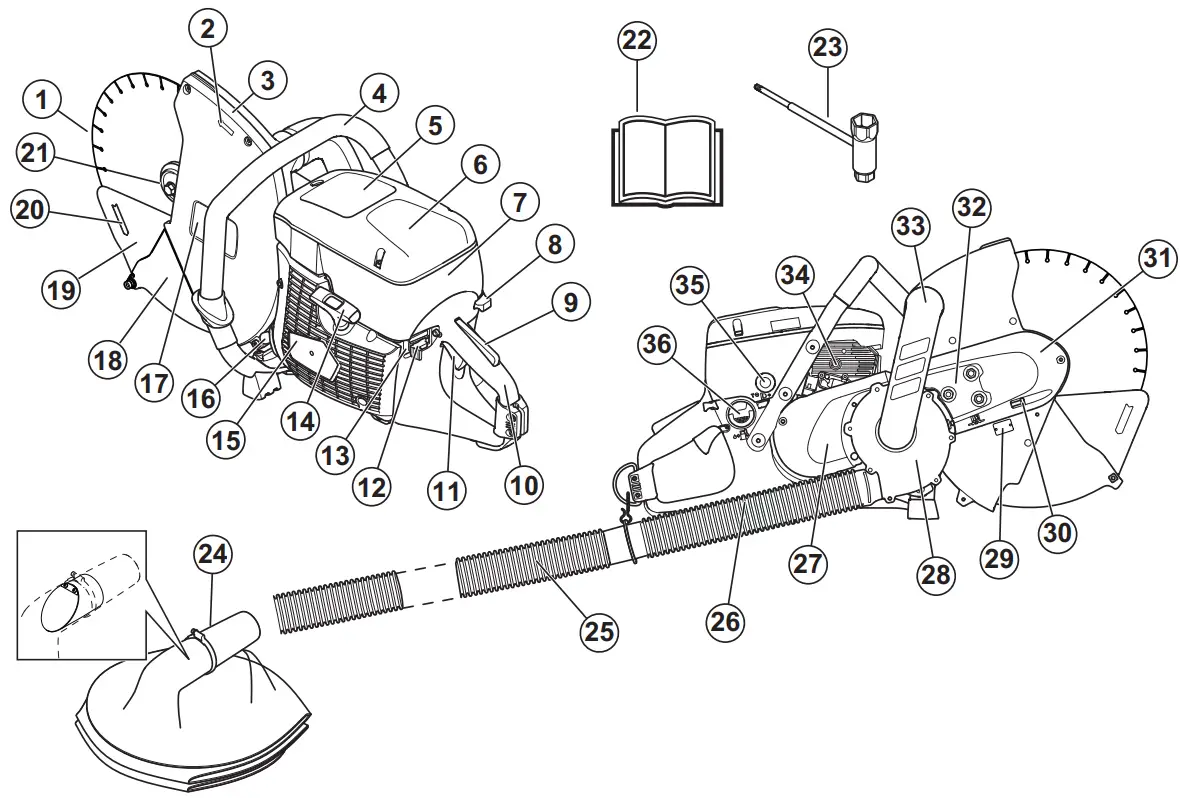 1
2
3
4
5
6
7
8
9
10
11
12
13
14
15
16
17
18
19
20
21
22
23
24
25
26
27
28
29
30
31
32
33
34
35
36