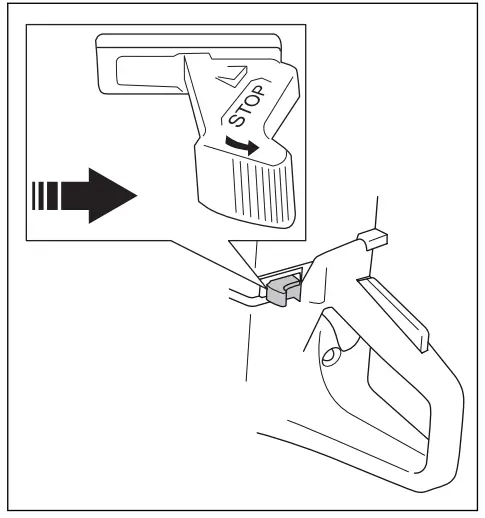 STOP