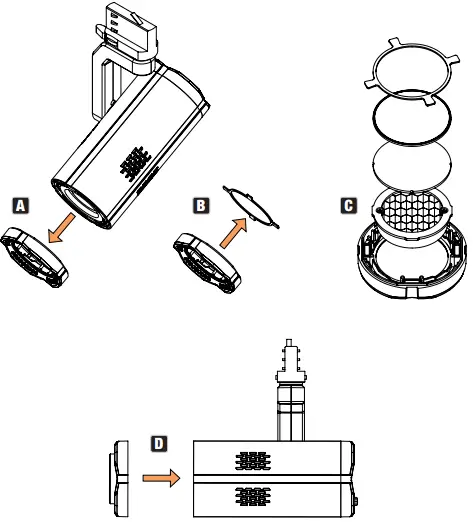 A

B

C

D